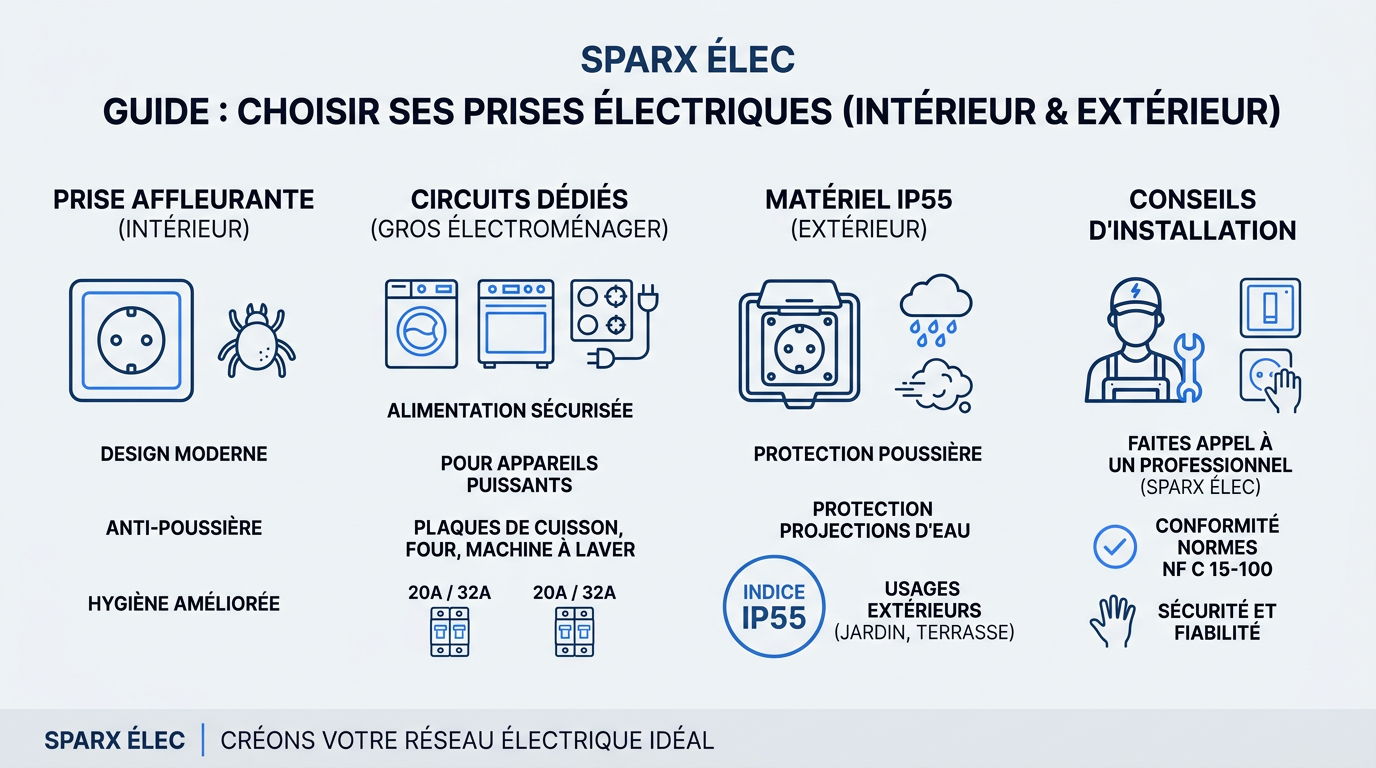 SPARX ÉLEC
GUIDE : CHOISIR SES PRISES ÉLECTRIQUES (INTÉRIEUR & EXTÉRIEUR)

PRISE AFFLEURANTE
(INTÉRIEUR)

DESIGN MODERNE

ANTI-POUSSIÈRE

HYGIÈNE AMÉLIORÉE

CIRCUITS DÉDIÉS
(GROS ÉLECTROMÉNAGER)

ALIMENTATION SÉCURISÉE

POUR APPAREILS PUISSANTS

PLAQUES DE CUISSON, FOUR, MACHINE À LAVER

20A / 32A

20A / 32A

MATÉRIEL IP55
(EXTÉRIEUR)

PROTECTION POUSSIÈRE

PROTECTION PROJECTIONS D'EAU

INDICE IP55

USAGES EXTÉRIEURS (JARDIN, TERRASSE)

CONSEILS D'INSTALLATION

FAITES APPEL À UN PROFESSIONNEL (SPARX ÉLEC)

CONFORMITÉ NORMES NF C 15-100

SÉCURITÉ ET FIABILITÉ

SPARX ÉLEC | CRÉONS VOTRE RÉSEAU ÉLECTRIQUE IDÉAL